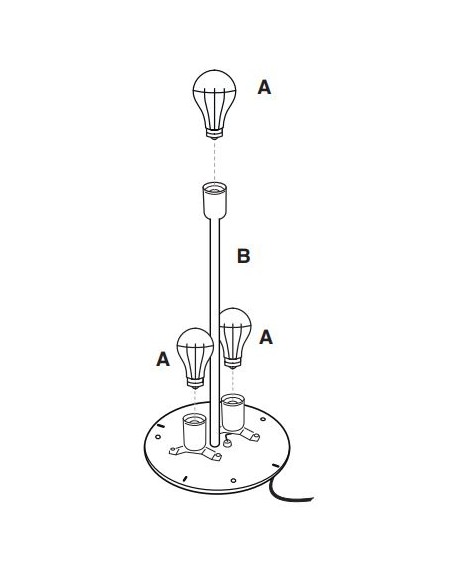 A

B

A

A