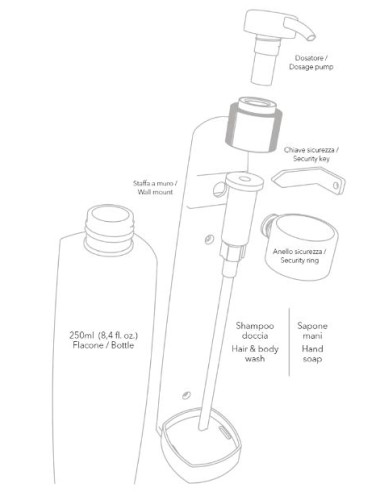 Dosatore / Dosage pump

Chiave sicurezza / Security key

Staffa a muro / Wall mount

Anello sicurezza / Security ring

250ml (8,4 fl. oz.) Flacone / Bottle

Shampoo doccia

Hair & body wash

Sapone mani

Hand soap